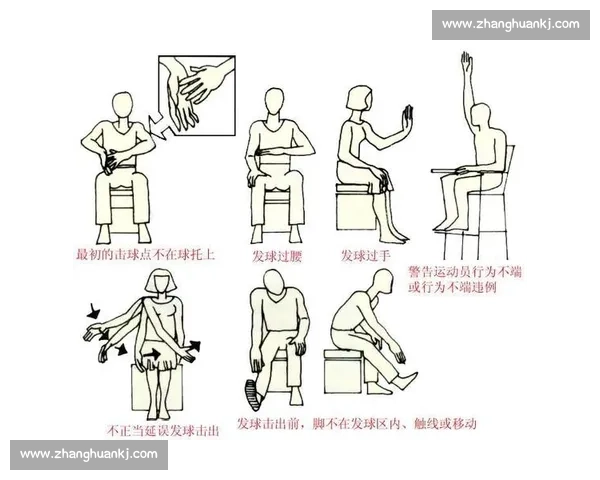 www.zhanghuankj.com

最初的击球点不在球托上

发球过腰

发球过手

警告运动员行为不端或行为不端违例

不正当延误发球击出

发球击出前，脚不在发球区内、触线或移动

www.zhanghuankj.com